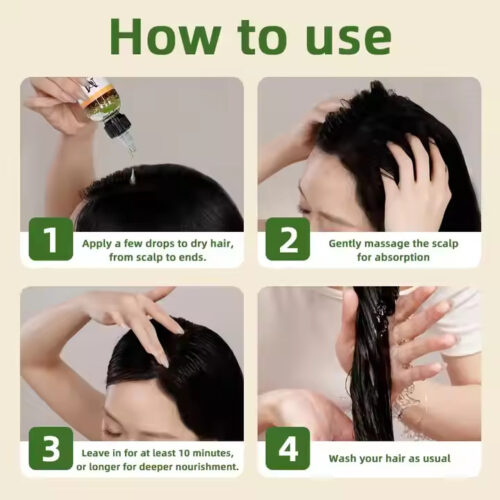 How to use

1 Apply a few drops to dry hair, from scalp to ends.

2 Gently massage the scalp for absorption

3 Leave in for at least 10 minutes, or longer for deeper nourishment.

4 Wash your hair as usual